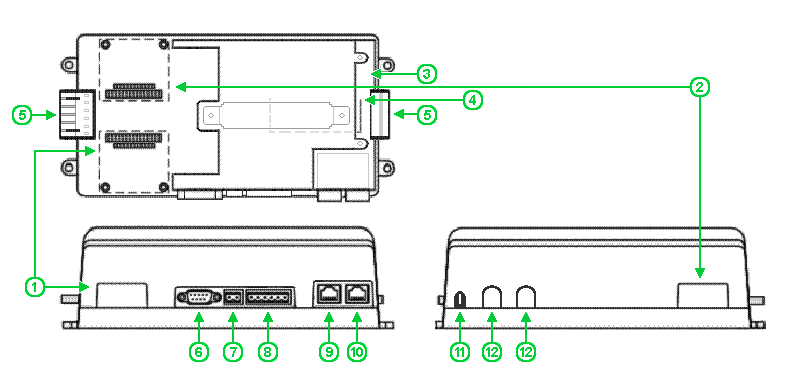 3
2
4
5
5
1
6
7
8
9
10
11
12
12